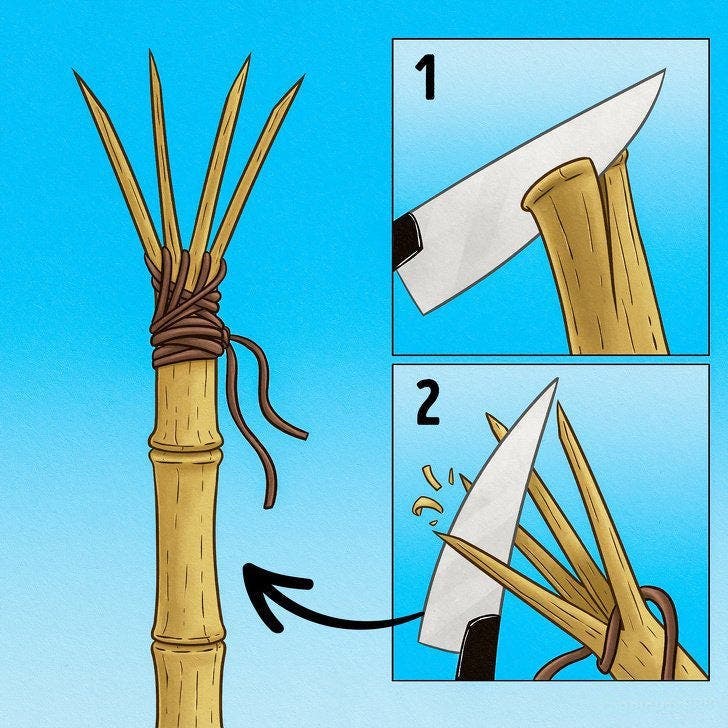 1

2