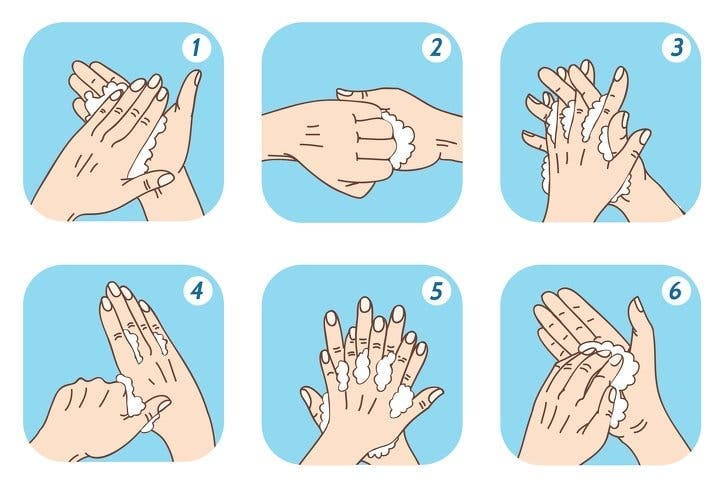 1

2

3

4

5

6